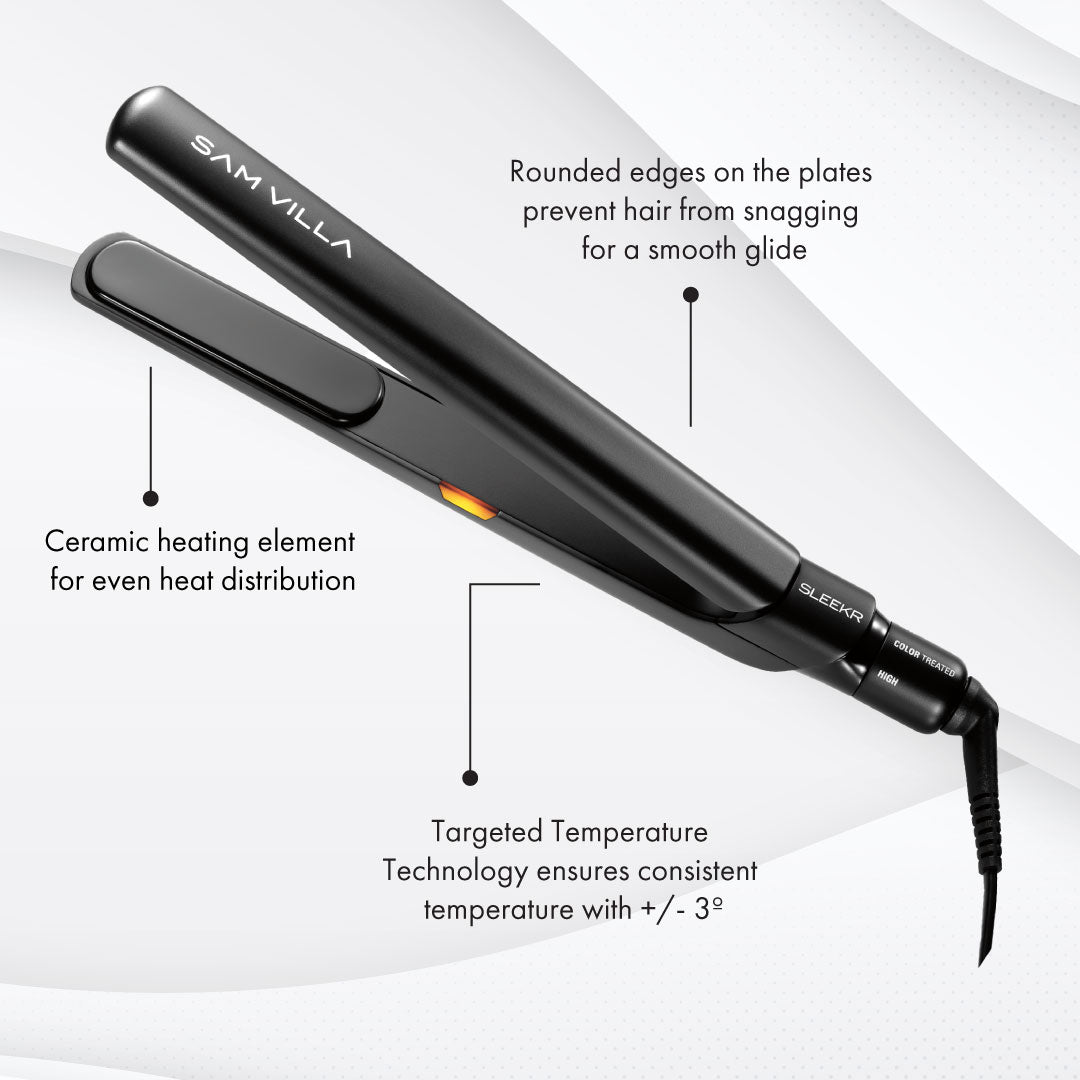 SAM VILLA

Rounded edges on the plates prevent hair from snagging for a smooth glide

Ceramic heating element for even heat distribution

SLEEKR

COLOR TREATED

HIGH

Targeted Temperature Technology ensures consistent temperature with +/- 3º